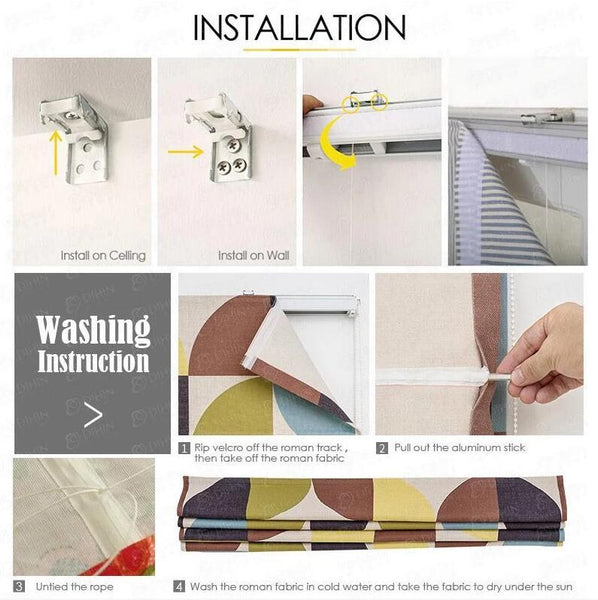 INSTALLATION

Install on Celling

Install on Wall

Washing Instruction

>

1 Rip velcro off the roman track , then take off the roman fabric

2 Pull out the aluminum stick

3 Untied the rope

4 Wash the roman fabric in cold water and take the fabric to dry under the sun